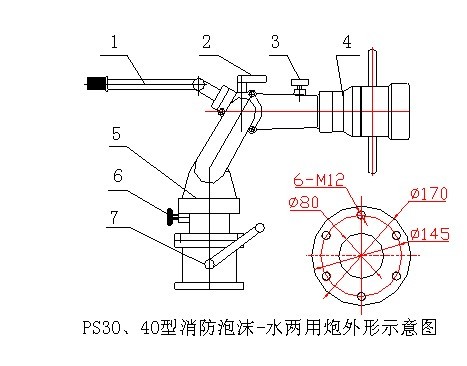 1
2
3
4
5
6
7
6-M12
ø80
ø170
ø145

PS30、40型消防泡沫-水两用炮外形示意图